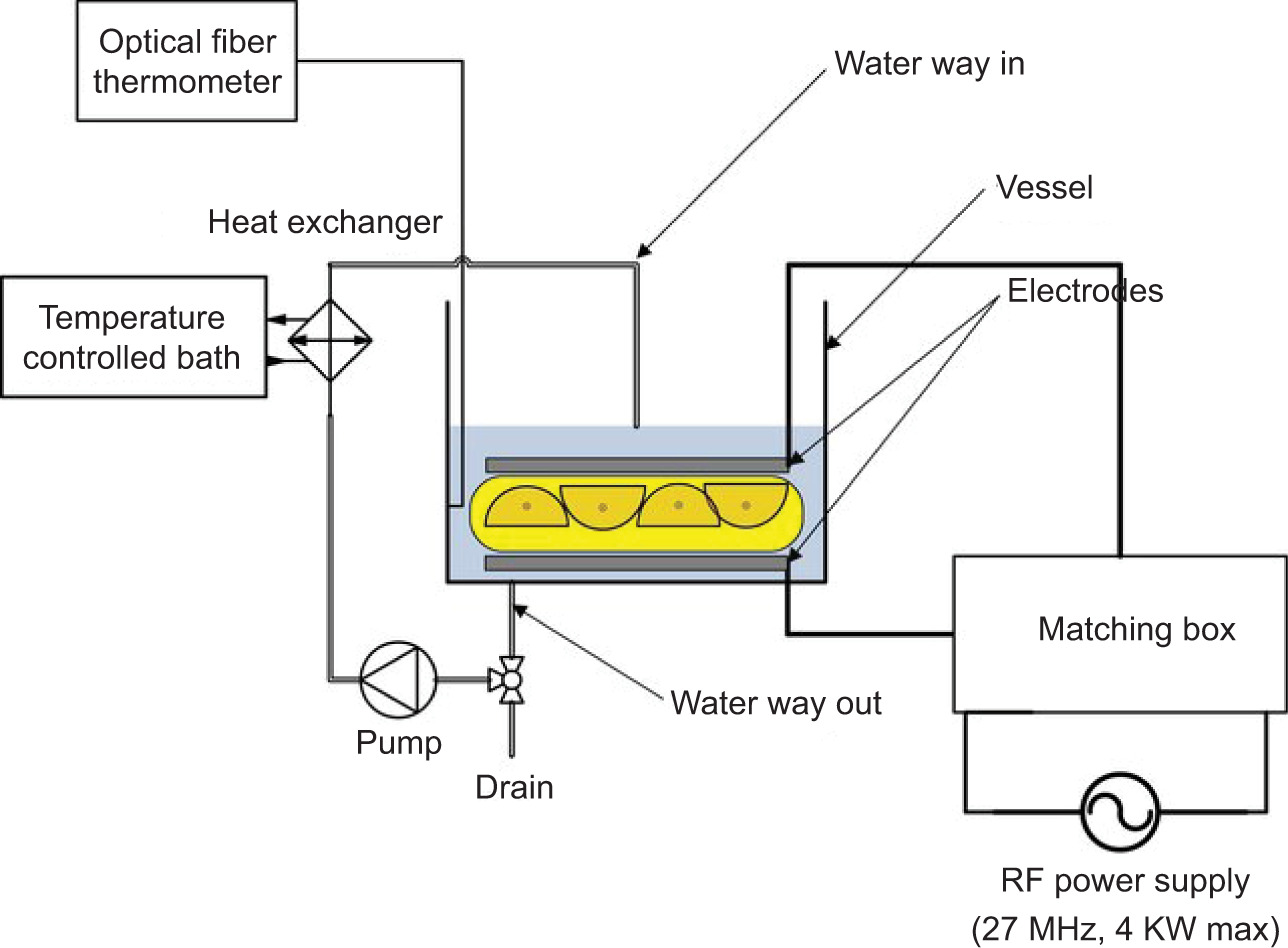 Optical fiber thermometer

Water way in

Vessel

Heat exchanger

Electrodes

Temperature controlled bath

Matching box

Water way out

Pump

Drain

RF power supply (27 MHz, 4 KW max)